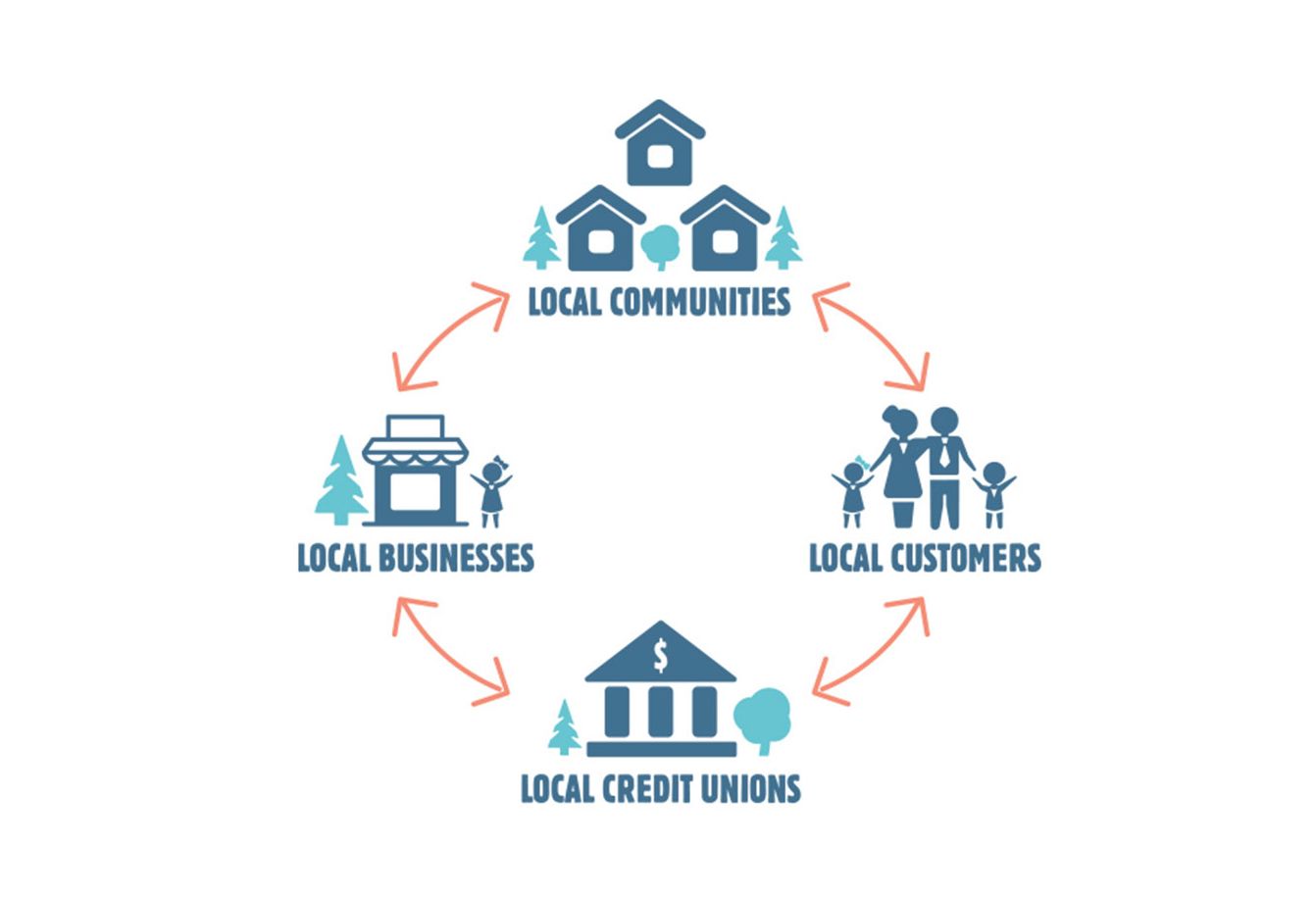 LOCAL COMMUNITIES

LOCAL BUSINESSES

LOCAL CUSTOMERS

$

LOCAL CREDIT UNIONS